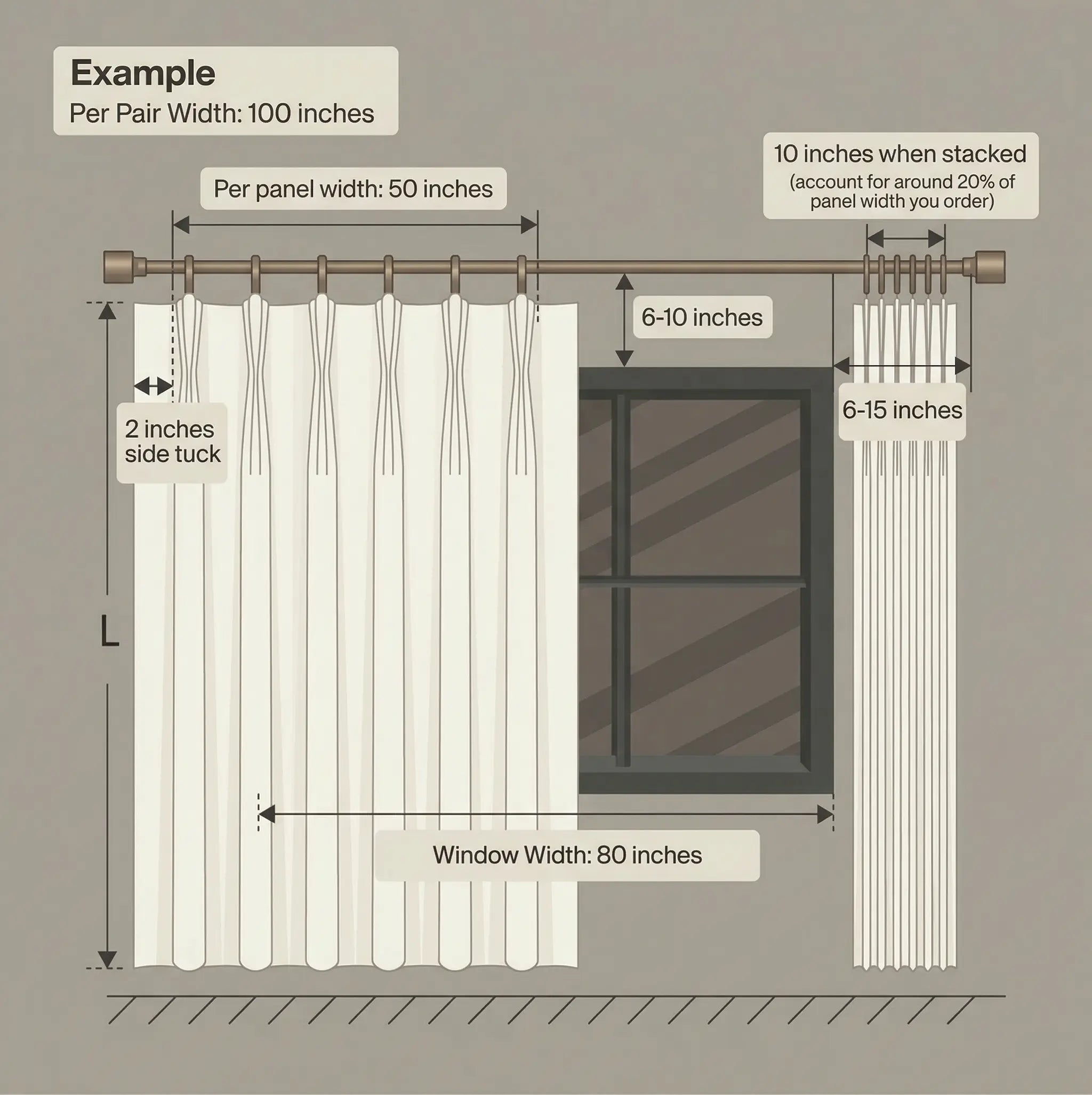 Example
Per Pair Width: 100 inches

Per panel width: 50 inches

10 inches when stacked
(account for around 20% of panel width you order)

6-10 inches

6-15 inches

2 inches side tuck

L

Window Width: 80 inches